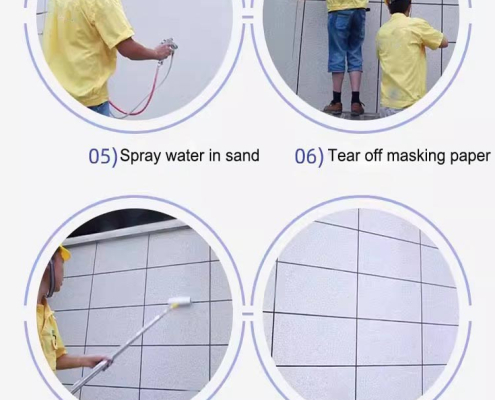 05) Spray water in sand

06) Tear off masking paper