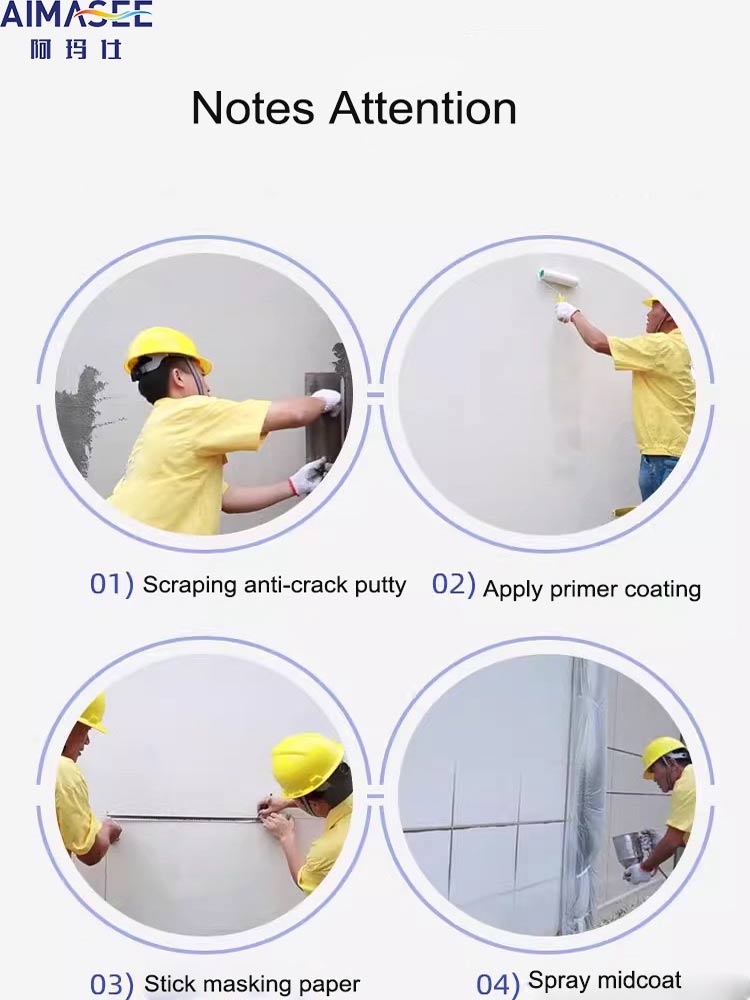 AIMASEE
阿玛仕

Notes Attention

01) Scraping anti-crack putty

02) Apply primer coating

03) Stick masking paper

04) Spray midcoat