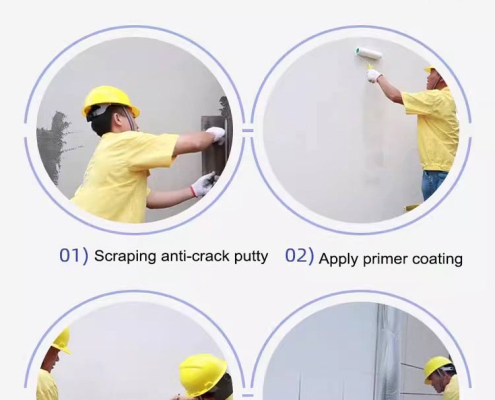 01) Scraping anti-crack putty

02) Apply primer coating